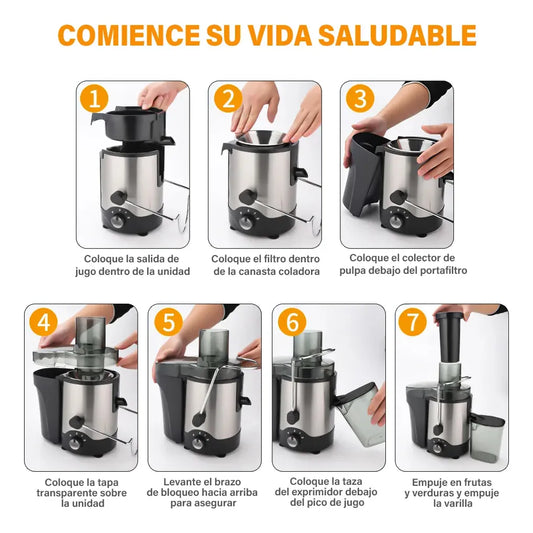 COMIENCE SU VIDA SALUDABLE

1
Coloque la salida de jugo dentro de la unidad

2
Coloque el filtro dentro de la canasta coladora

3
Coloque el colector de pulpa debajo del portafiltro

4
Coloque la tapa transparente sobre la unidad

5
Levante el brazo de bloqueo hacia arriba para asegurar

6
Coloque la taza del exprimidor debajo del pico de jugo

7
Empuje en frutas y verduras y empuje la varilla