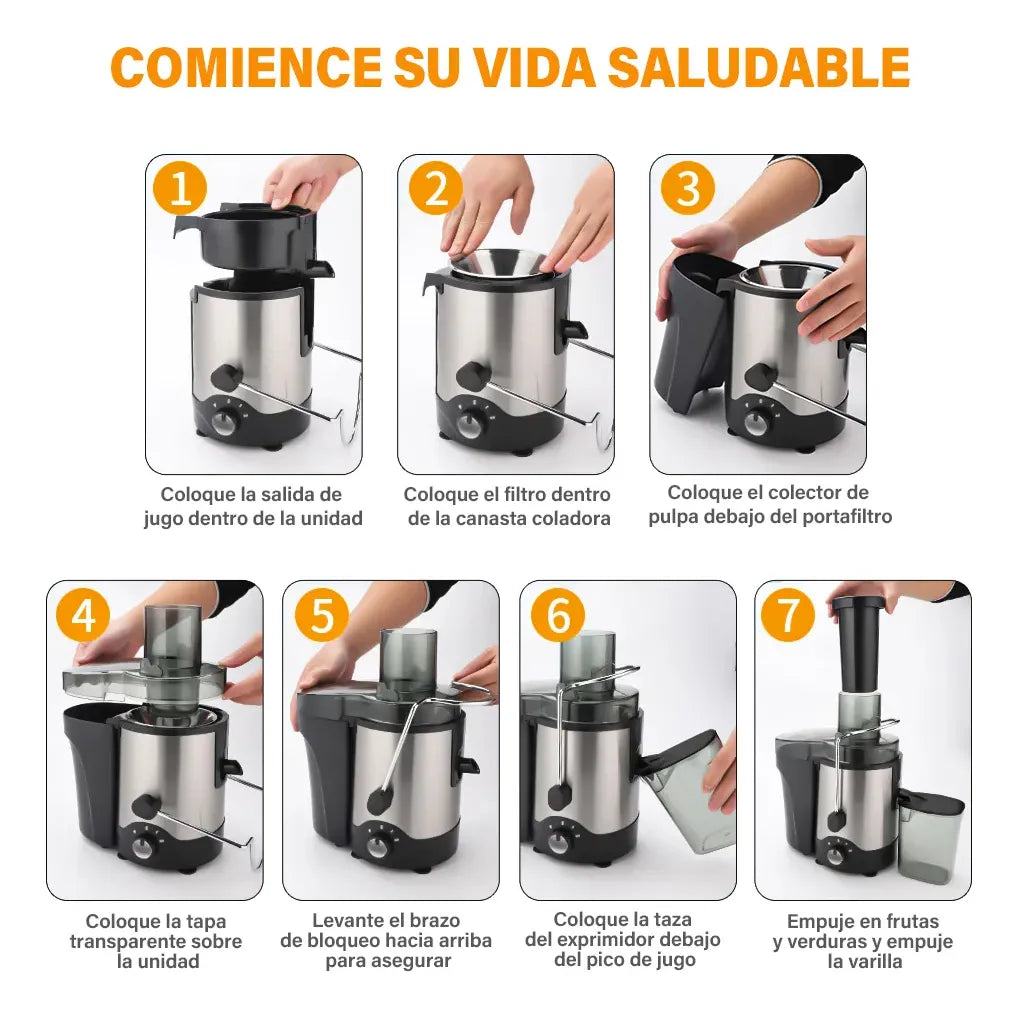 COMIENCE SU VIDA SALUDABLE

1
Coloque la salida de jugo dentro de la unidad

2
Coloque el filtro dentro de la canasta coladora

3
Coloque el colector de pulpa debajo del portafiltro

4
Coloque la tapa transparente sobre la unidad

5
Levante el brazo de bloqueo hacia arriba para asegurar

6
Coloque la taza del exprimidor debajo del pico de jugo

7
Empuje en frutas y verduras y empuje la varilla